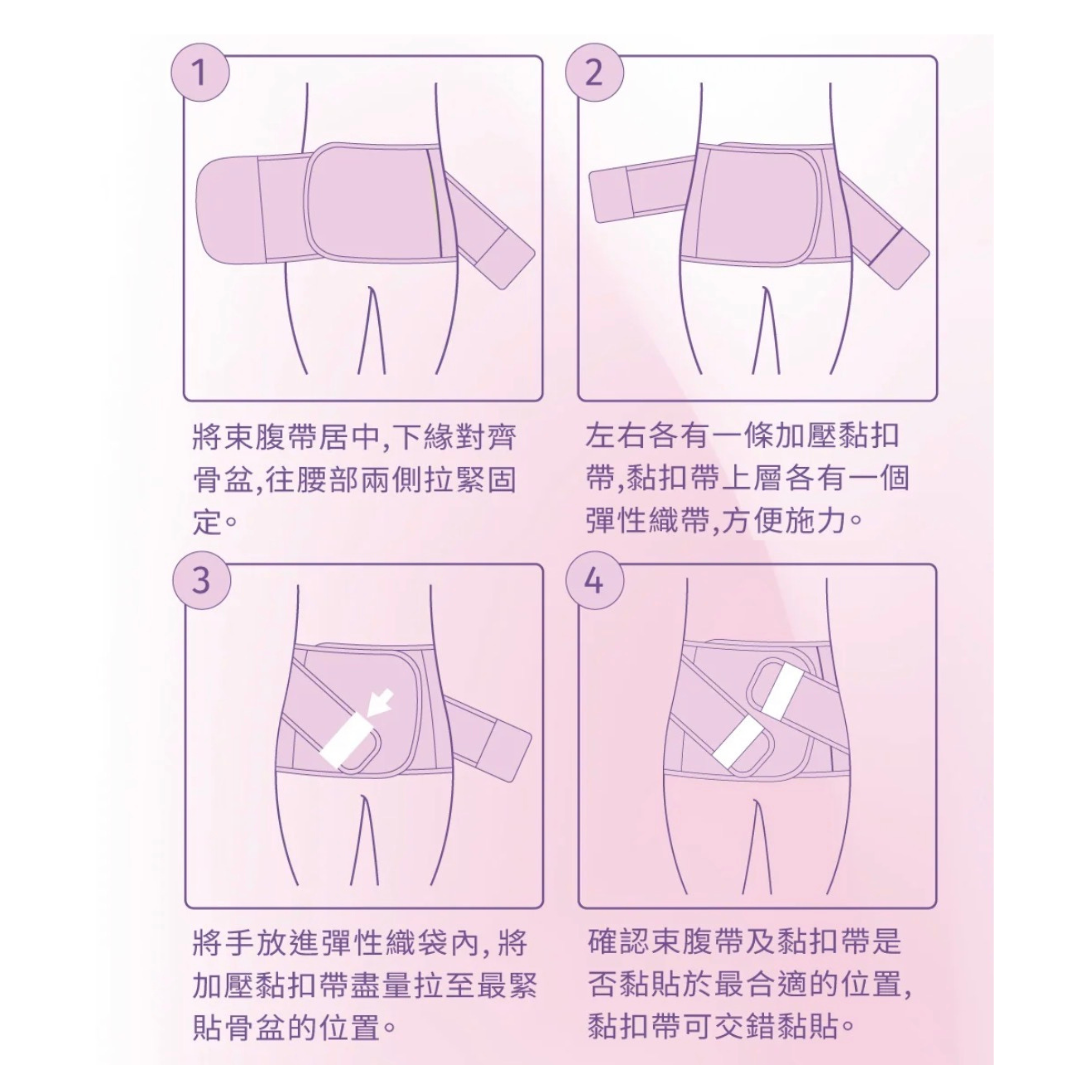 1

將束腹帶居中,下緣對齊骨盆,往腰部兩側拉緊固定。

2

左右各有一條加壓黏扣帶,黏扣帶上層各有一個彈性織帶,方便施力。

3

將手放進彈性織袋內,將加壓黏扣帶盡量拉至最緊貼骨盆的位置。

4

確認束腹帶及黏扣帶是否黏貼於最合適的位置,黏扣帶可交錯黏貼。